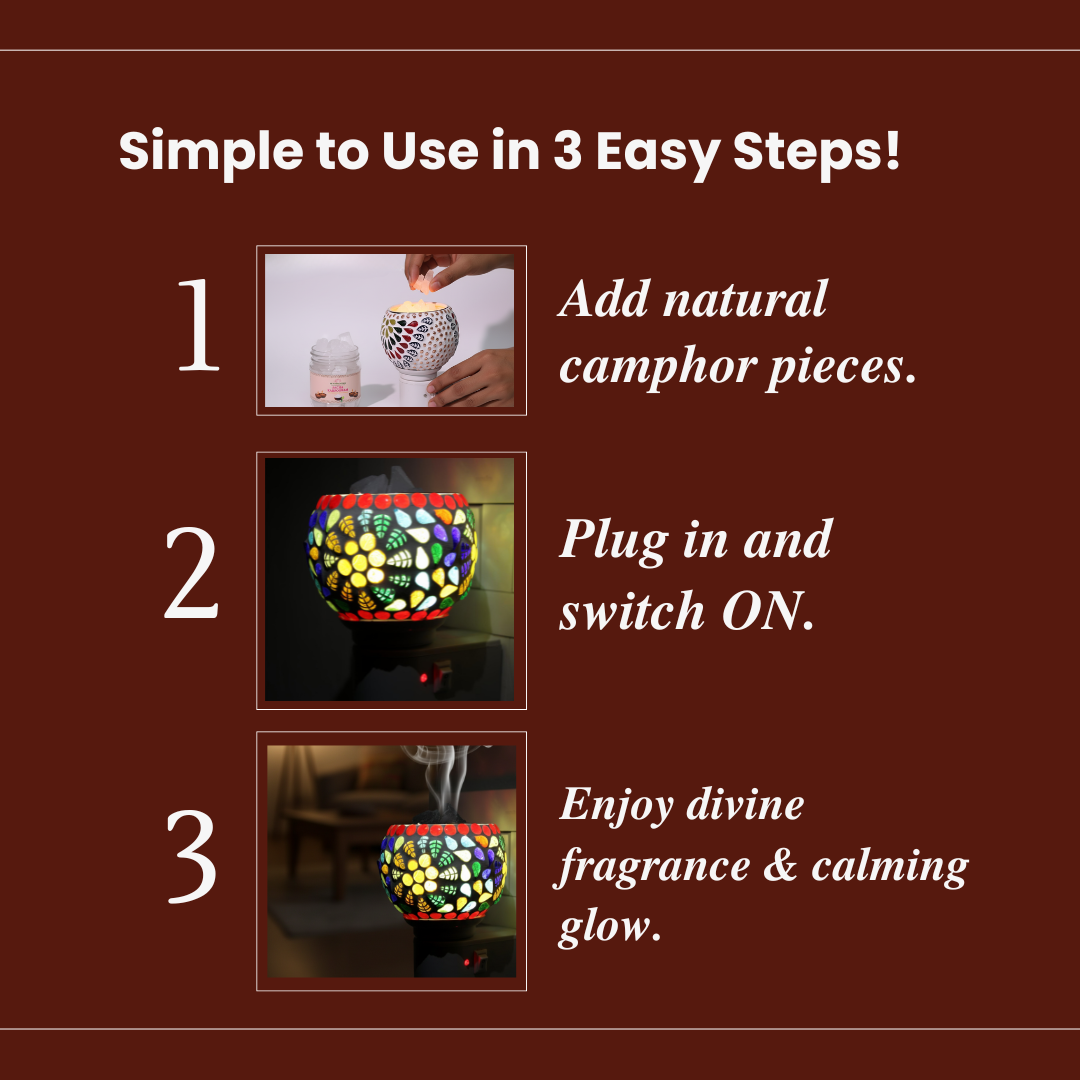 Simple to Use in 3 Easy Steps!

1

Add natural camphor pieces.

2

Plug in and switch ON.

3

Enjoy divine fragrance & calming glow.