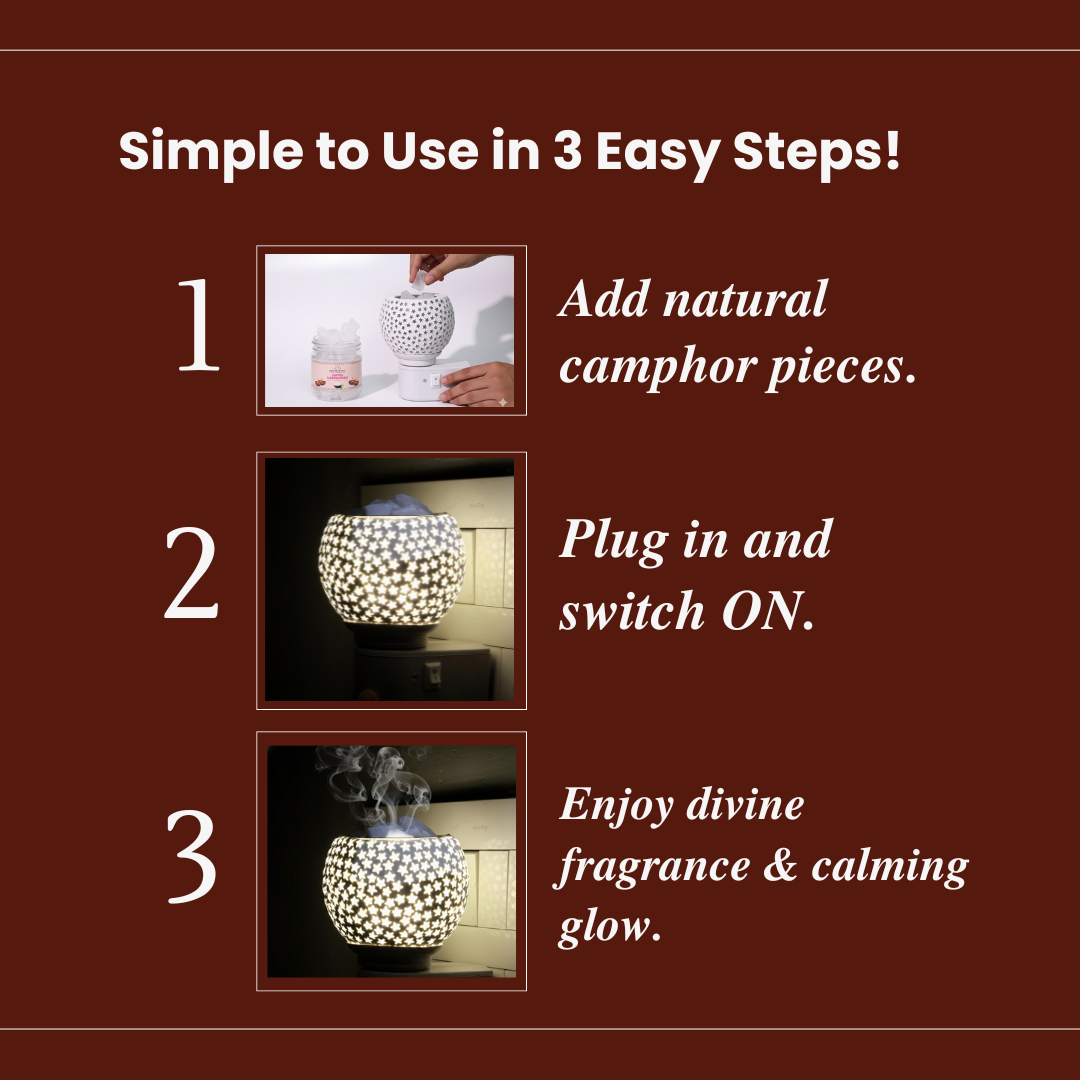 Simple to Use in 3 Easy Steps!

1

Add natural camphor pieces.

2

Plug in and switch ON.

3

Enjoy divine fragrance & calming glow.